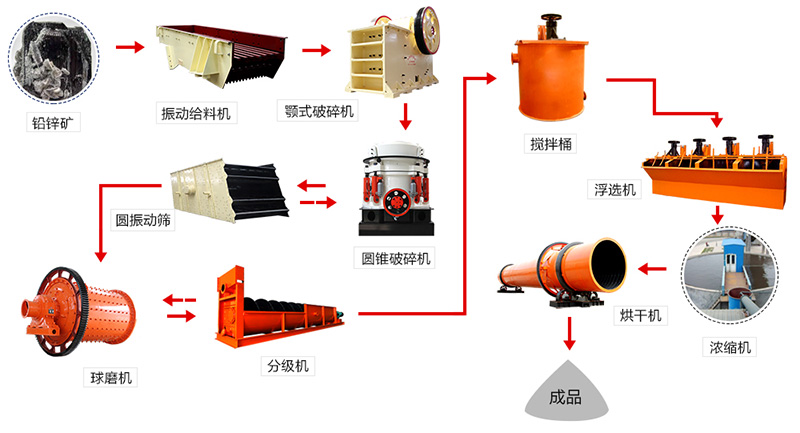 铅锌矿

振动给料机

颚式破碎机

圆锥破碎机

圆振动筛

球磨机

分级机

搅拌桶

浮选机

浓缩机

烘干机

成品