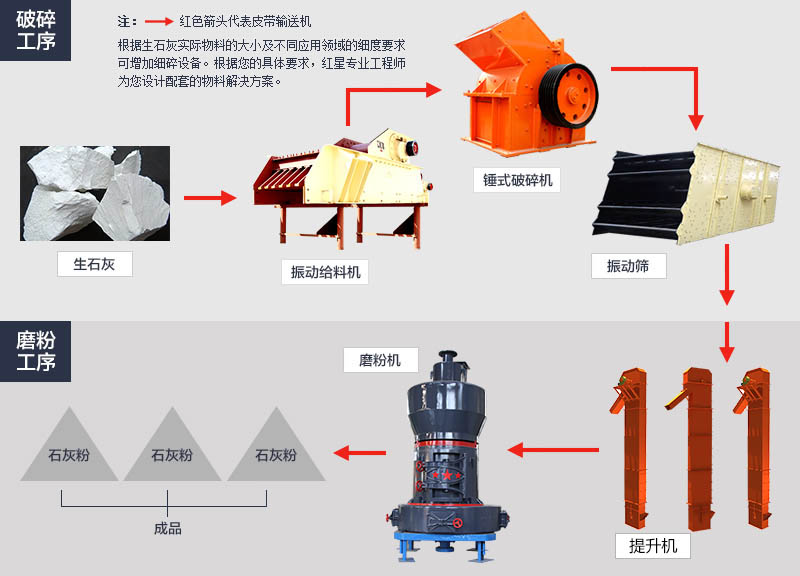 破碎工序

注： 红色箭头代表皮带输送机

根据生石灰实际物料的大小及不同应用领域的细度要求可增加细碎设备。根据您的具体要求，红星专业工程师为您设计配套的物料解决方案。

生石灰

振动给料机

锤式破碎机

振动筛

磨粉工序

磨粉机

提升机

石灰粉

石灰粉

石灰粉

成品