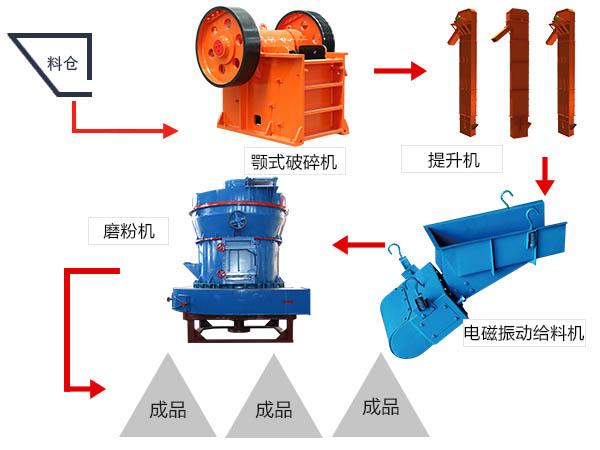 料仓

颚式破碎机

提升机

磨粉机

电磁振动给料机

成品

成品

成品